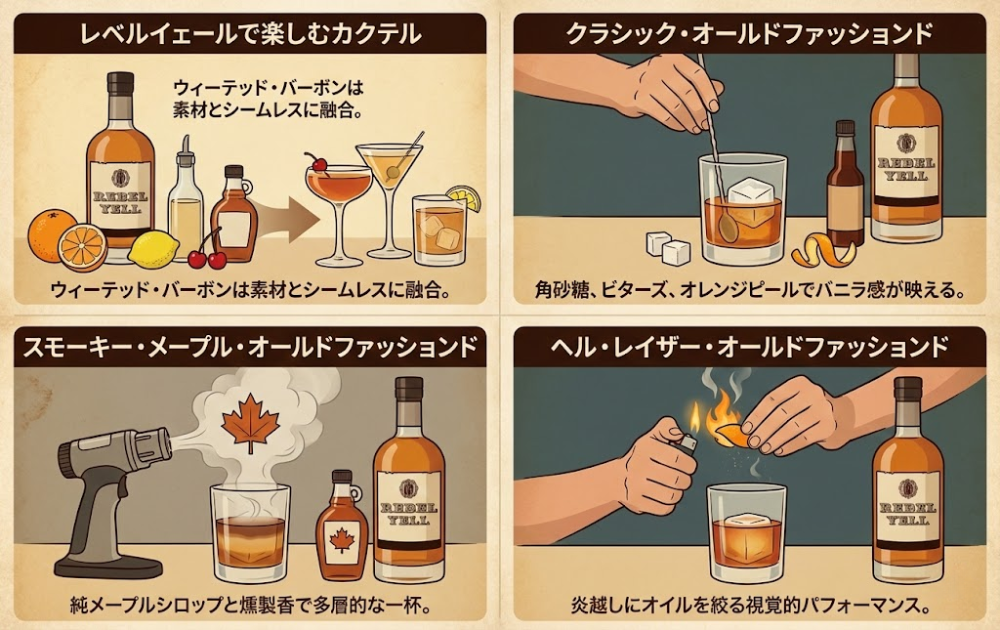 レベルイェールで楽しむカクテル

ウィーテッド・バーボンは素材とシームレスに融合。

REBEL YELL

ウィーテッド・バーボンは素材とシームレスに融合。

クラシック・オールドファッションド

REBEL YELL

角砂糖、ビターズ、オレンジピールでバニラ感が映える。

スモーキー・メープル・オールドファッションド

REBEL YELL

純メープルシロップと燻製香で多層的な一杯。

ヘル・レイザー・オールドファッションド

REBEL YELL

炎越しにオイルを絞る視覚的パフォーマンス。